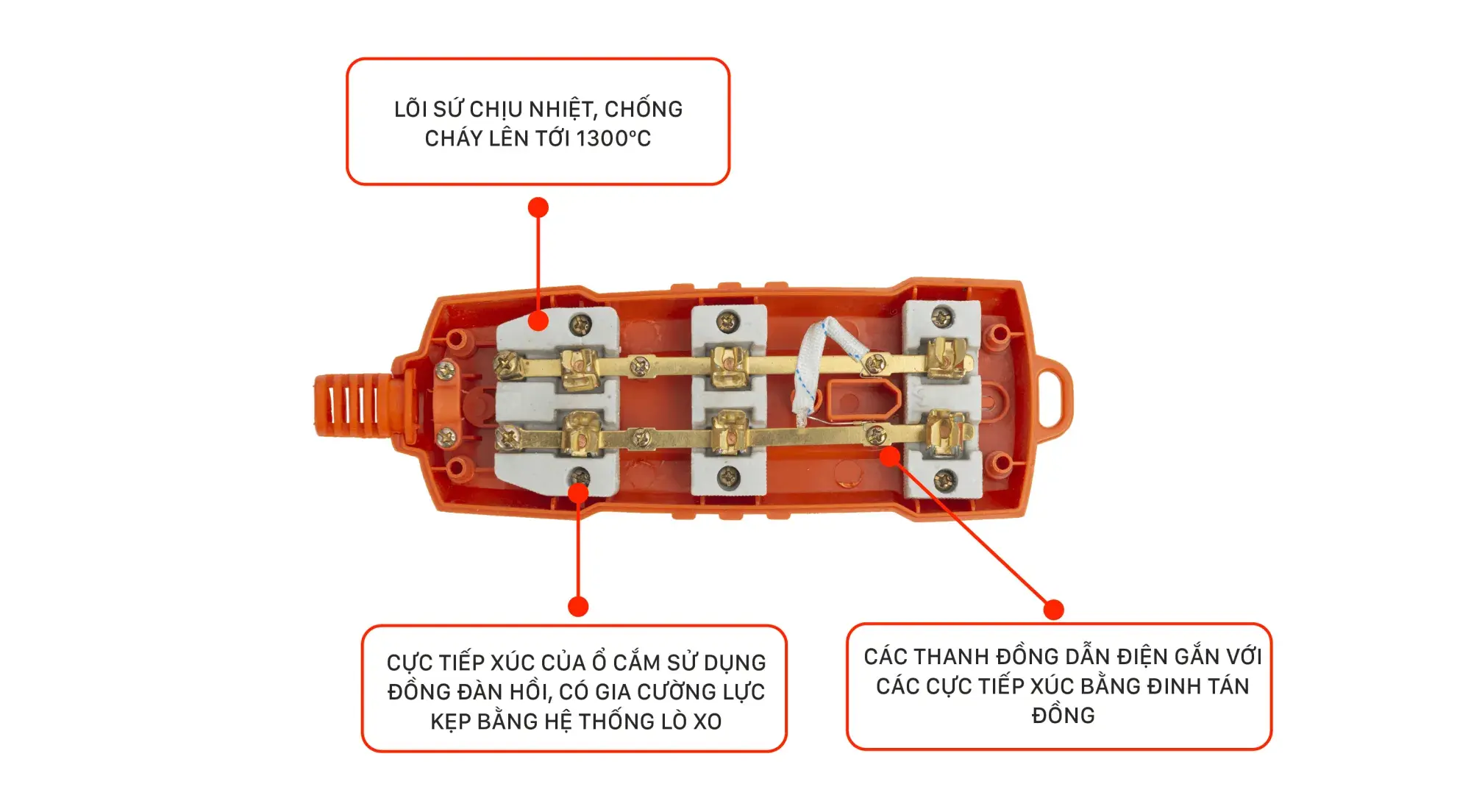 LÕI SỨ CHỊU NHIỆT, CHỐNG CHÁY LÊN TỚI 1300°C

CỰC TIẾP XÚC CỦA Ổ CẮM SỬ DỤNG ĐỒNG ĐÀN HỒI, CÓ GIA CƯỜNG LỰC KẸP BẰNG HỆ THỐNG LÒ XO

CÁC THANH ĐỒNG DẪN ĐIỆN GẮN VỚI CÁC CỰC TIẾP XÚC BẰNG ĐINH TÁN ĐỒNG