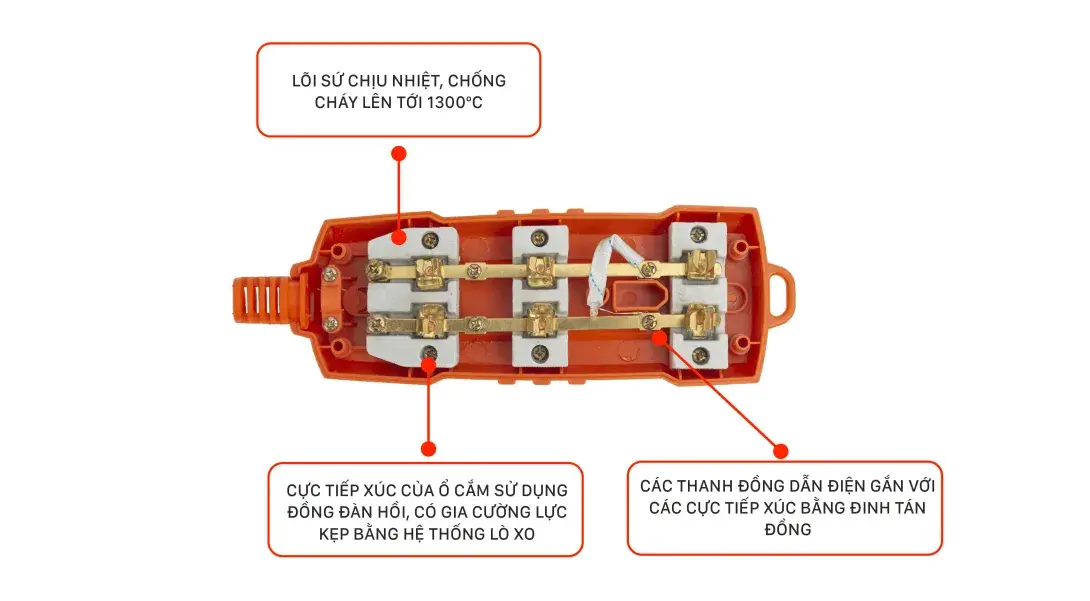 LÕI SỨ CHỊU NHIỆT, CHỐNG CHÁY LÊN TỚI 1300°C

CỰC TIẾP XÚC CỦA Ổ CẮM SỬ DỤNG ĐỒNG ĐÀN HỒI, CÓ GIA CƯỜNG LỰC KẸP BẰNG HỆ THỐNG LÒ XO

CÁC THANH ĐỒNG DẪN ĐIỆN GẮN VỚI CÁC CỰC TIẾP XÚC BẰNG ĐINH TÁN ĐỒNG